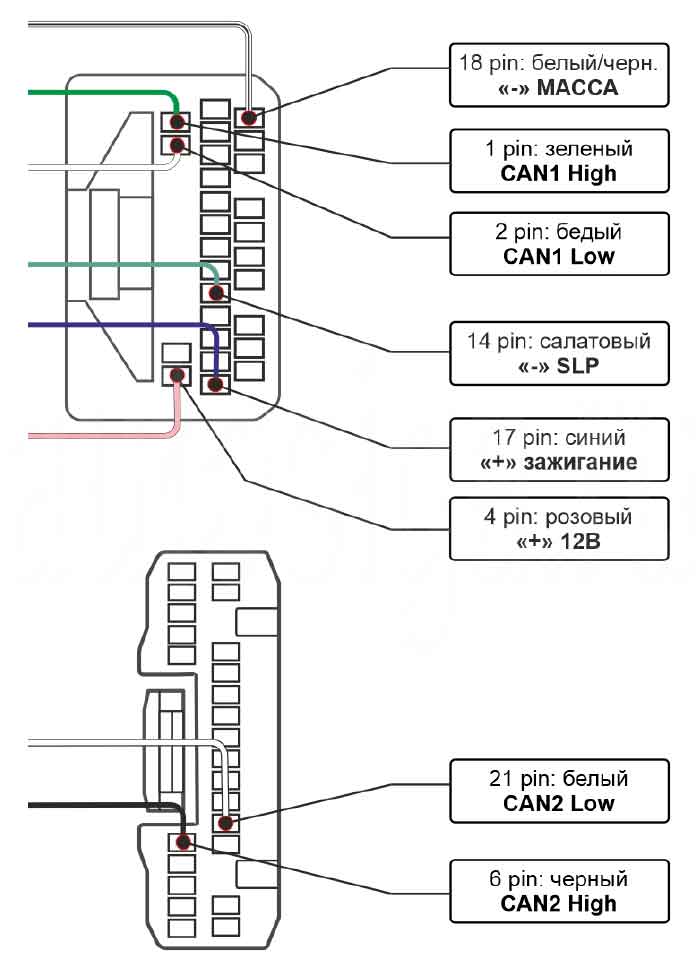 18 pin: белый/черн.
«-» МАССА

1 pin: зеленый
CAN1 High

2 pin: бедый
CAN1 Low

14 pin: салатовый
«-» SLP

17 pin: синий
«+» зажигание

4 pin: розовый
«+» 12В

21 pin: белый
CAN2 Low

6 pin: черный
CAN2 High